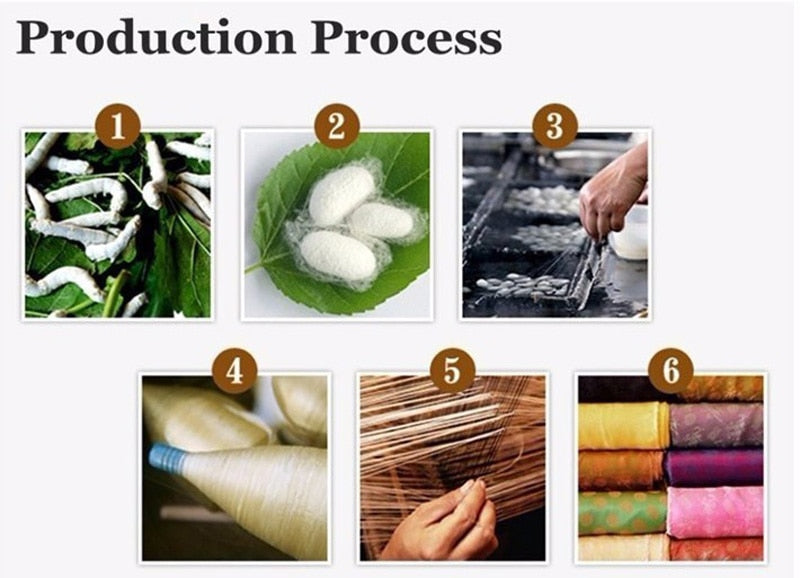 Production Process

1

2

3

4

5

6